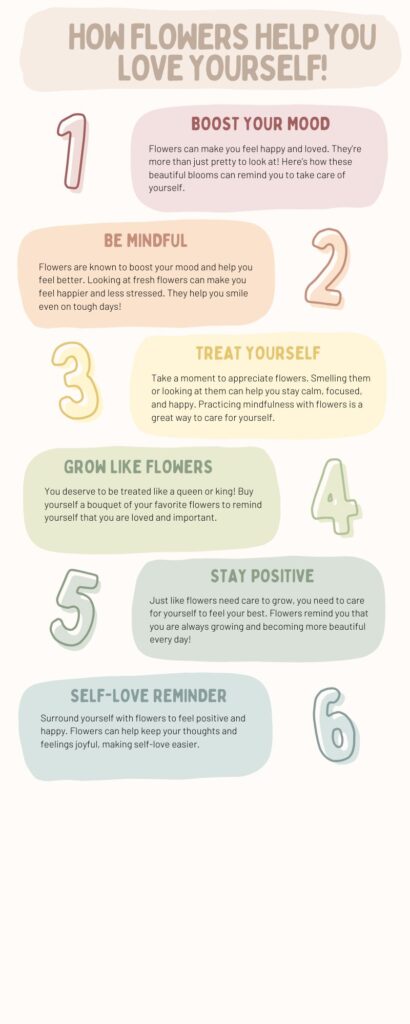 HOW FLOWERS HELP YOU LOVE YOURSELF!

1

BOOST YOUR MOOD

Flowers can make you feel happy and loved. They're more than just pretty to look at! Here's how these beautiful blooms can remind you to take care of yourself.

BE MINDFUL

Flowers are known to boost your mood and help you feel better. Looking at fresh flowers can make you feel happier and less stressed. They help you smile even on tough days!

2

3

TREAT YOURSELF

Take a moment to appreciate flowers. Smelling them or looking at them can help you stay calm, focused, and happy. Practicing mindfulness with flowers is a great way to care for yourself.

GROW LIKE FLOWERS

You deserve to be treated like a queen or king! Buy yourself a bouquet of your favorite flowers to remind yourself that you are loved and important.

4

5

STAY POSITIVE

Just like flowers need care to grow, you need to care for yourself to feel your best. Flowers remind you that you are always growing and becoming more beautiful every day!

SELF-LOVE REMINDER

Surround yourself with flowers to feel positive and happy. Flowers can help keep your thoughts and feelings joyful, making self-love easier.

6